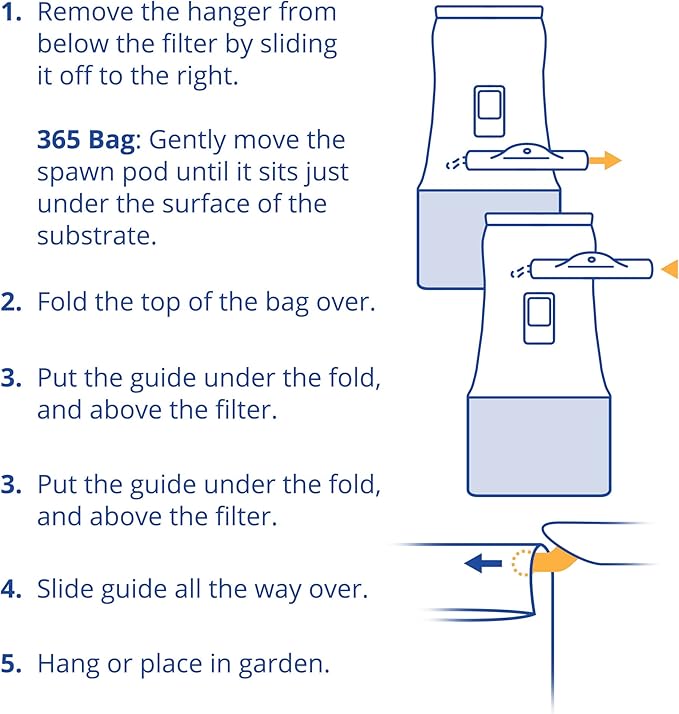 1. Remove the hanger from below the filter by sliding it off to the right.

365 Bag: Gently move the spawn pod until it sits just under the surface of the substrate.

2. Fold the top of the bag over.

3. Put the guide under the fold, and above the filter.

3. Put the guide under the fold, and above the filter.

4. Slide guide all the way over.

5. Hang or place in garden.